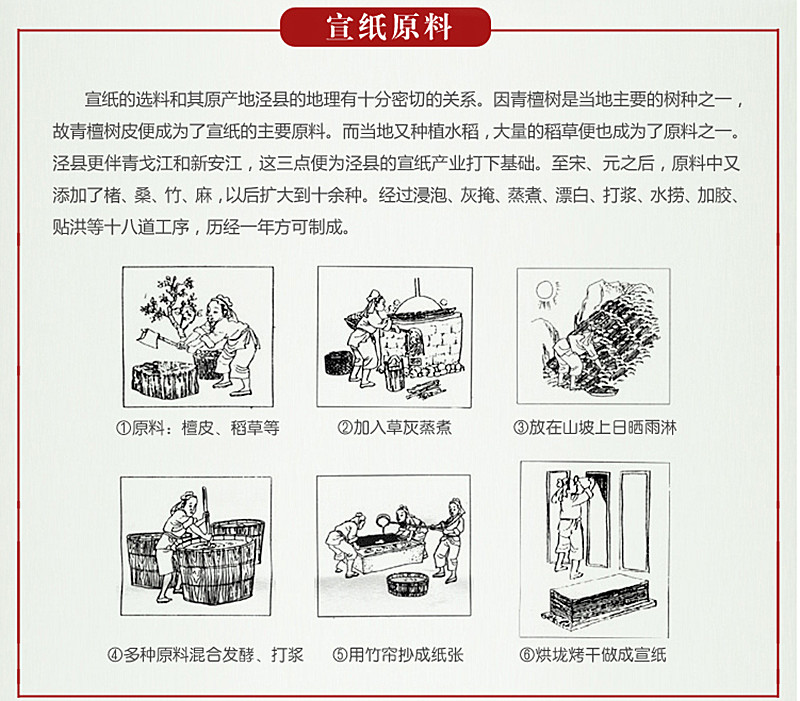 宣纸原料

宣纸的选料和其原产地泾县的地理有十分密切的关系。因青檀树是当地主要的树种之一，故青檀树皮便成为了宣纸的主要原料。而当地又种植水稻，大量的稻草便也成为了原料之一。泾县更伴青戈江和新安江，这三点便为泾县的宣纸产业打下基础。至宋、元之后，原料中又添加了楮、桑、竹、麻，以后扩大到十余种。经过浸泡、灰掩、蒸煮、漂白、打浆、水捞、加胶、贴洪等十八道工序，历经一年方可制成。

①原料：檀皮、稻草等

②加入草灰蒸煮

③放在山坡上日晒雨淋

④多种原料混合发酵、打浆

⑤用竹帘抄成纸张

⑥烘拢烤干做成宣纸