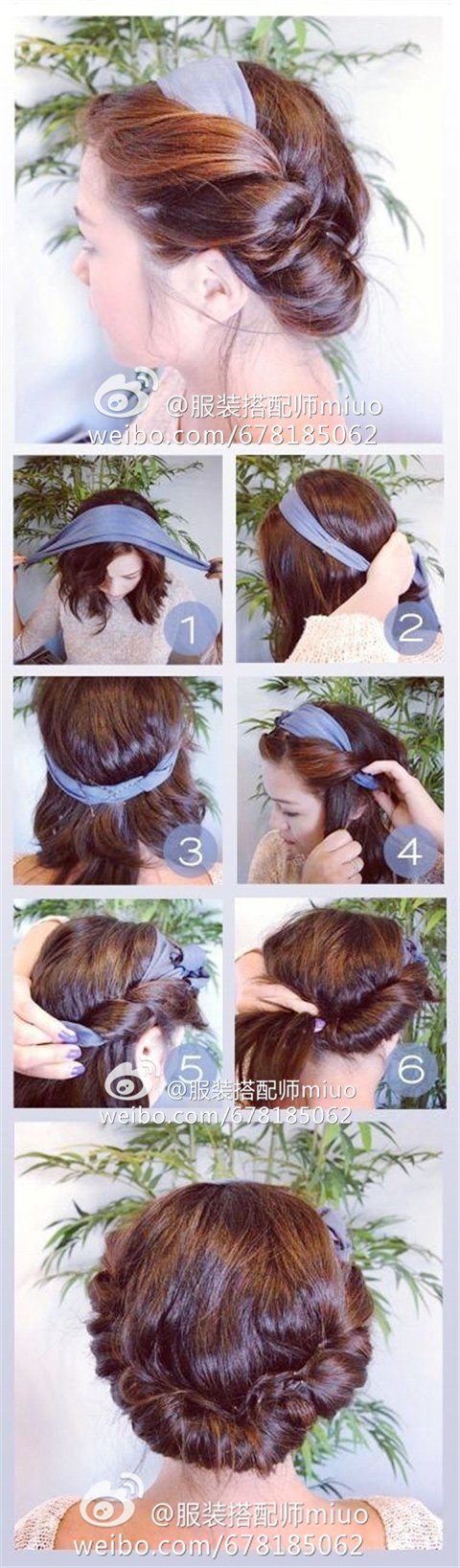 @服装搭配师miuo
weibo.com/678185062

1

2

3

4

5

6

@服装搭配师miuo
weibo.com/678185062

@服装搭配师miuo
weibo.com/678185062